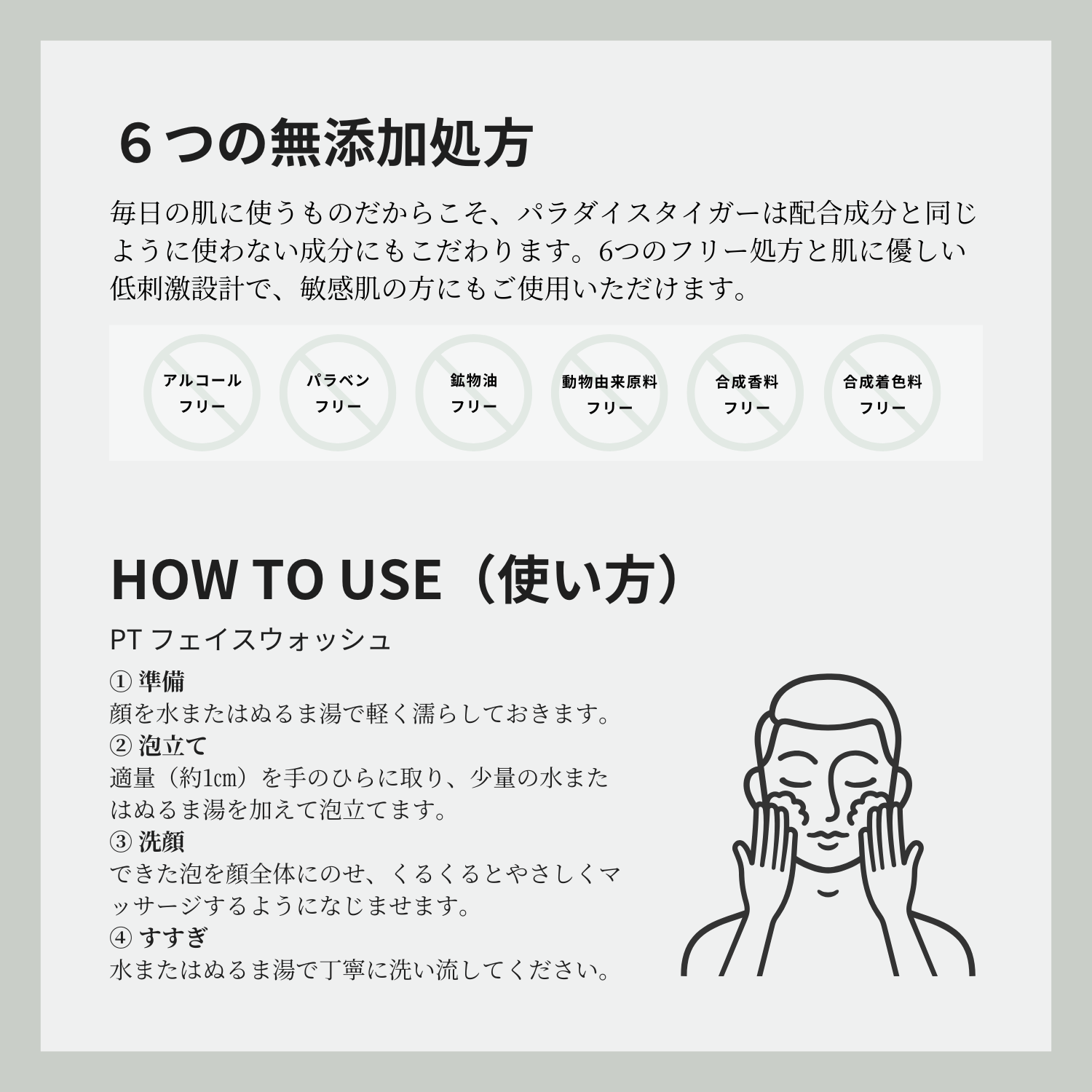 6つの無添加処方

毎日の肌に使うものだからこそ、パラダイスタイガーは配合成分と同じように使わない成分にもこだわります。6つのフリー処方と肌に優しい低刺激設計で、敏感肌の方にもご使用いただけます。

アルコール
フリー

パラベン
フリー

鉱物油
フリー

動物由来原料
フリー

合成香料
フリー

合成着色料
フリー

HOW TO USE（使い方）

PT フェイスウォッシュ

① 準備
顔を水またはぬるま湯で軽く濡らしておきます。
② 泡立て
適量（約1cm）を手のひらに取り、少量の水またはぬるま湯を加えて泡立てます。
③ 洗顔
できた泡を顔全体にのせ、くるくるとやさしくマッサージするようになじませます。
④ すすぎ
水またはぬるま湯で丁寧に洗い流してください。